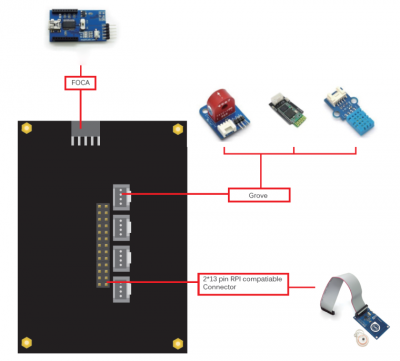 FOCA

Grove

2*13 pin RPI compatiable Connector