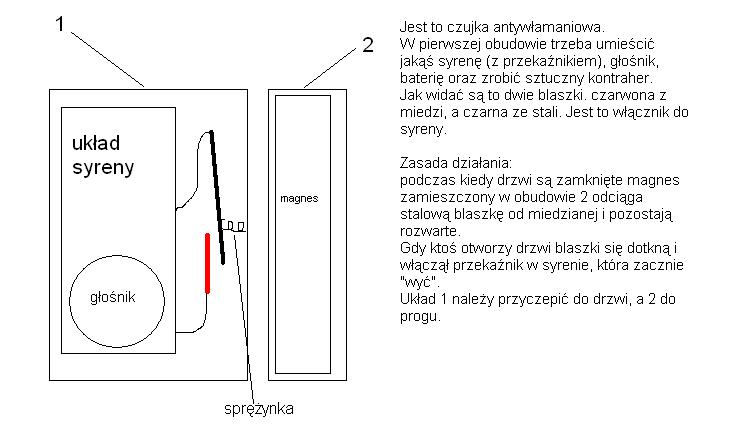 1

2

układ syreny

głośnik

magnes

sprężynka

Jest to czujka antywłamaniowa.
W pierwszej obudowie trzeba umieścić jakąś syrenę (z przekaźnikiem), głośnik, baterię oraz zrobić sztuczny kontraher.
Jak widać są to dwie blaszki. czarwona z miedzi, a czarna ze stali. Jest to włącznik do syreny.

Zasada działania:
podczas kiedy drzwi są zamknięte magnes zamieszczony w obudowie 2 odciąga stalową blaszkę od miedzianej i pozostają rozwarte.
Gdy ktoś otworzy drzwi blaszki się dotkną i włączął przekaźnik w syrenie, która zacznie "wyć".
Układ 1 należy przyczepić do drzwi, a 2 do progu.